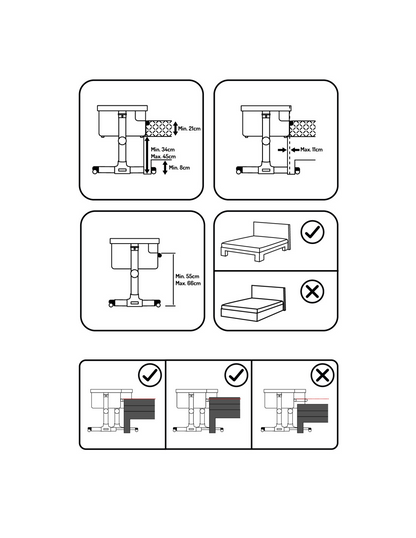 Min. 21cm
Min. 34cm
Max. 45cm
Min. 8cm

Max. 11cm

Min. 55cm
Max. 66cm